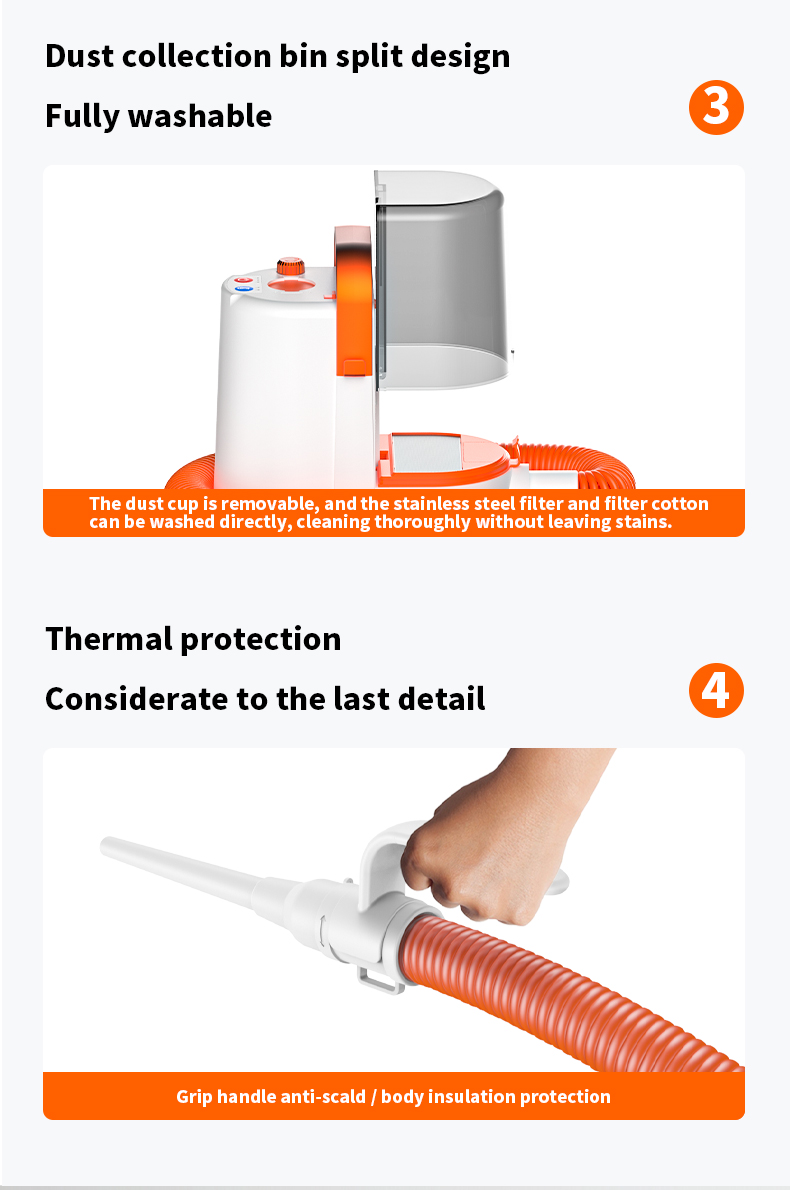 Dust collection bin split design

Fully washable

3

The dust cup is removable, and the stainless steel filter and filter cotton can be washed directly, cleaning thoroughly without leaving stains.

Thermal protection

Considerate to the last detail

4

Grip handle anti-scald / body insulation protection